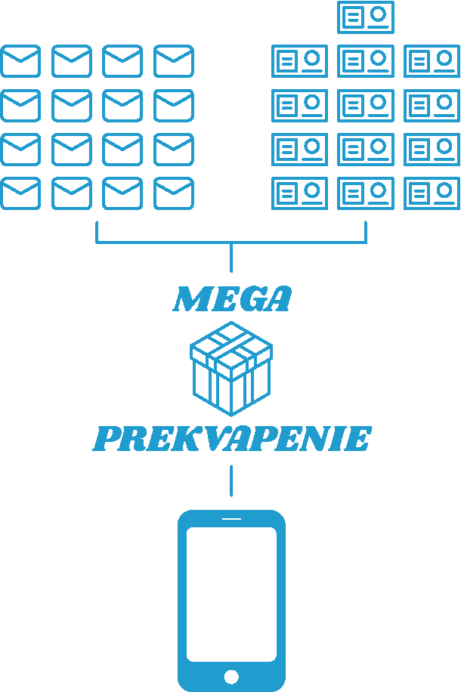 MEGA

PREKVAPENIE